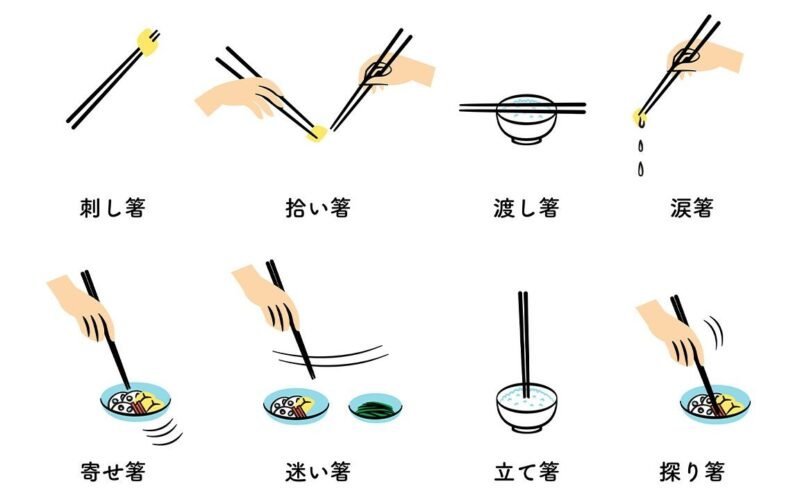 刺し箸

拾い箸

渡し箸

涙箸

寄せ箸

迷い箸

立て箸

探り箸